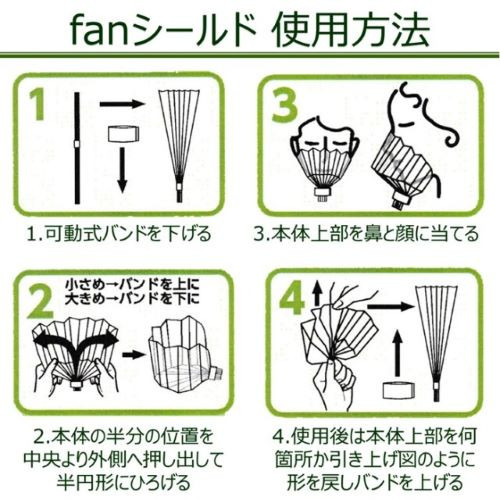 fanシールド 使用方法

1

1.可動式バンドを下げる

3

3.本体上部を鼻と顔に当てる

2

小さめ→バンドを上に
大きめ→バンドを下に

2.本体の半分の位置を中央より外側へ押し出して半円形にひろげる

4

4.使用後は本体上部を何箇所か引き上げ図のように形を戻しバンドを上げる